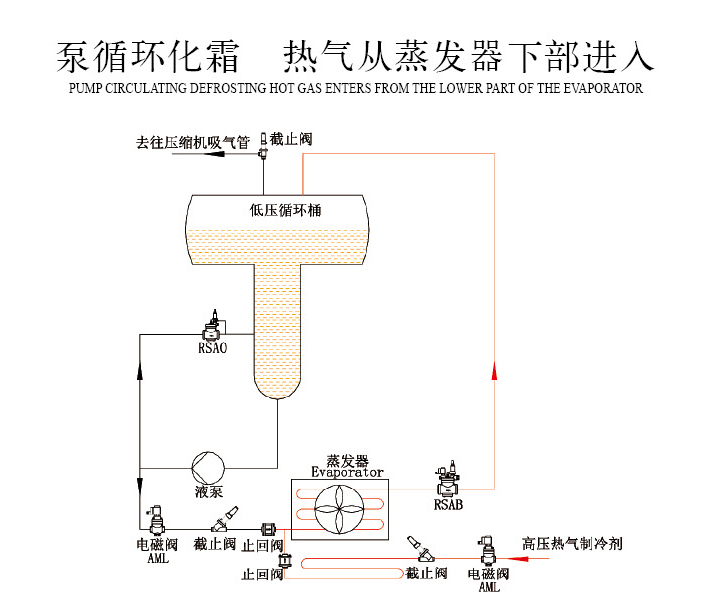 泵循环化霜　热气从蒸发器下部进入
PUMP CIRCULATING DEFROSTING HOT GAS ENTERS FROM THE LOWER PART OF THE EVAPORATOR

去往压缩机吸气管
截止阀
低压循环桶
RSAO
液泵
蒸发器
Evaporator
RSAB
电磁阀
AML
截止阀
止回阀
止回阀
截止阀
电磁阀
AML
高压热气制冷剂